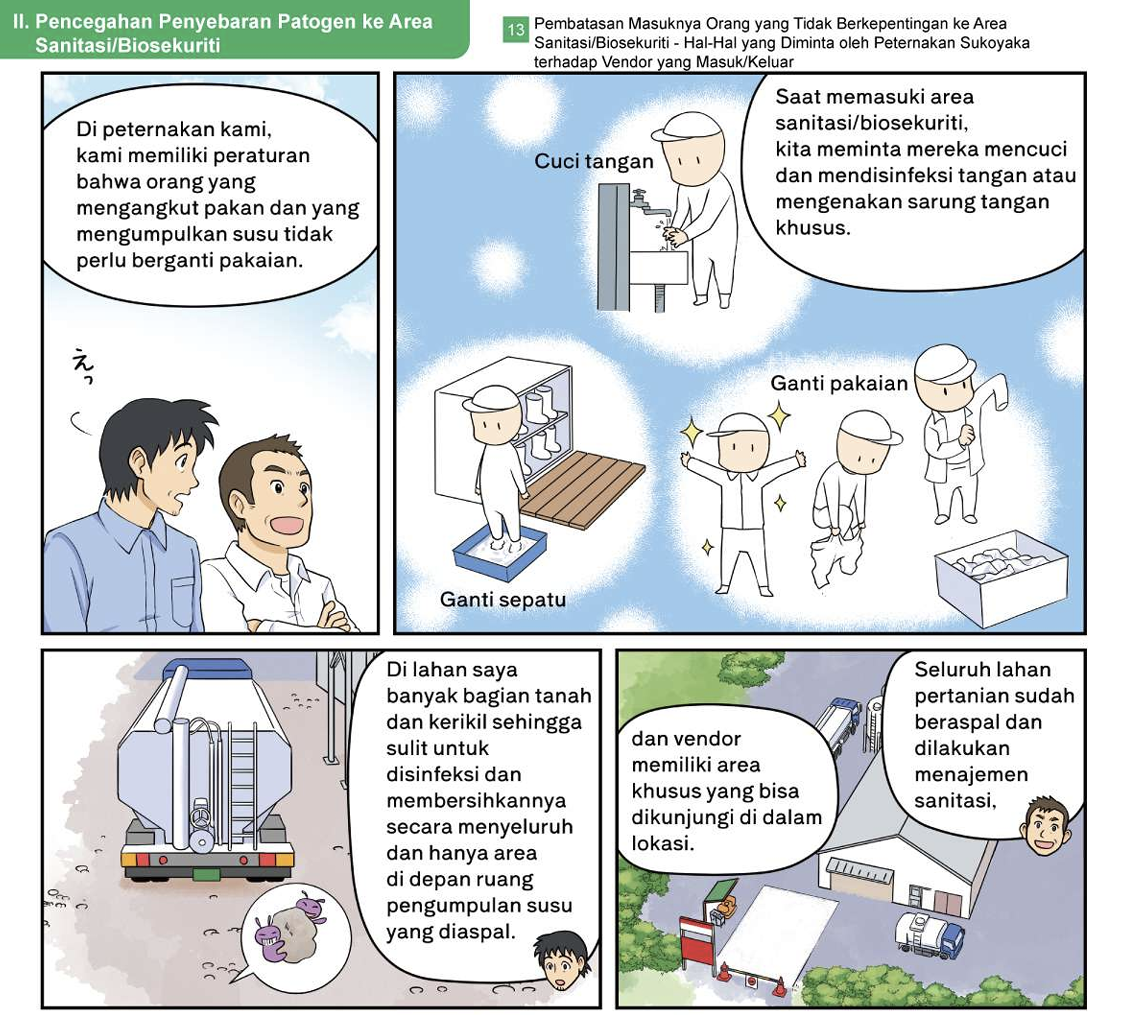 II. Pencegahan Penyebaran Patogen ke Area Sanitasi/Biosekuriti

13 Pembatasan Masuknya Orang yang Tidak Berkepentingan ke Area Sanitasi/Biosekuriti - Hal-Hal yang Diminta oleh Peternakan Sukoyaka terhadap Vendor yang Masuk/Keluar

Di peternakan kami, kami memiliki peraturan bahwa orang yang mengangkut pakan dan yang mengumpulkan susu tidak perlu berganti pakaian.

えっ

Saat memasuki area sanitasi/biosekuriti, kita meminta mereka mencuci dan mendisinfeksi tangan atau mengenakan sarung tangan khusus.

Cuci tangan

Ganti pakaian

Ganti sepatu

Di lahan saya banyak bagian tanah dan kerikil sehingga sulit untuk disinfeksi dan membersihkannya secara menyeluruh dan hanya area di depan ruang pengumpulan susu yang diaspal.

Seluruh lahan pertanian sudah beraspal dan dilakukan menajemen sanitasi,

dan vendor memiliki area khusus yang bisa dikunjungi di dalam lokasi.